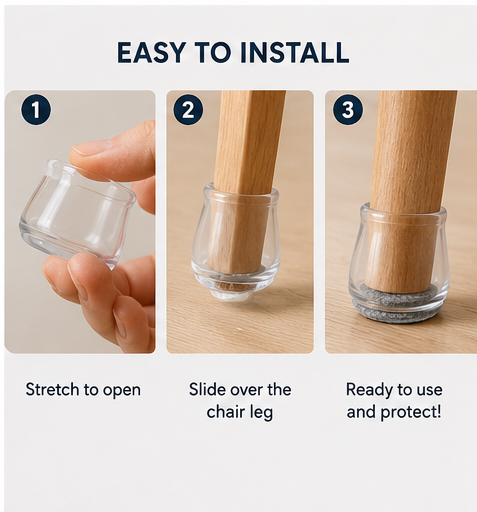 EASY TO INSTALL

1

2

3

Stretch to open

Slide over the chair leg

Ready to use and protect!